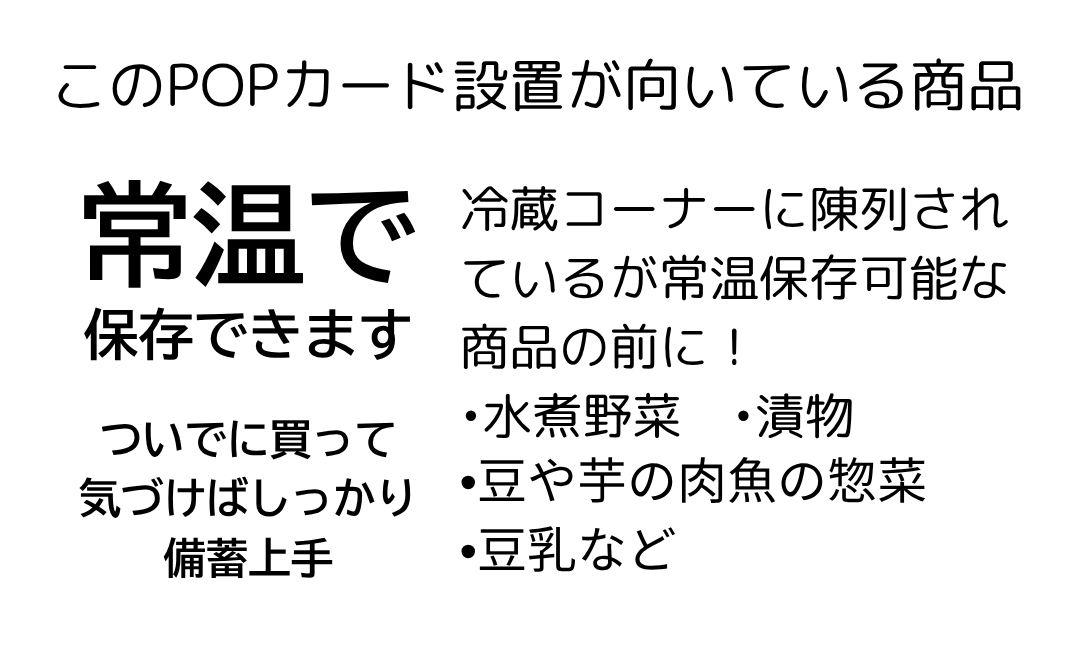 このPOPカード設置が向いている商品

常温で
保存できます

ついでに買って
気づけばしっかり
備蓄上手

冷蔵コーナーに陳列されているが常温保存可能な商品の前に！
• 水煮野菜 • 漬物
• 豆や芋の肉魚の惣菜
• 豆乳など